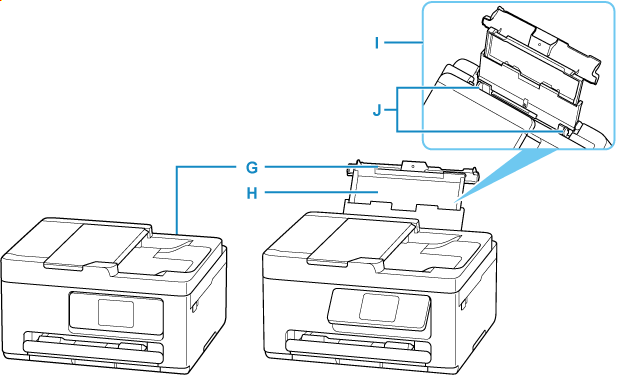 I
J
G
H